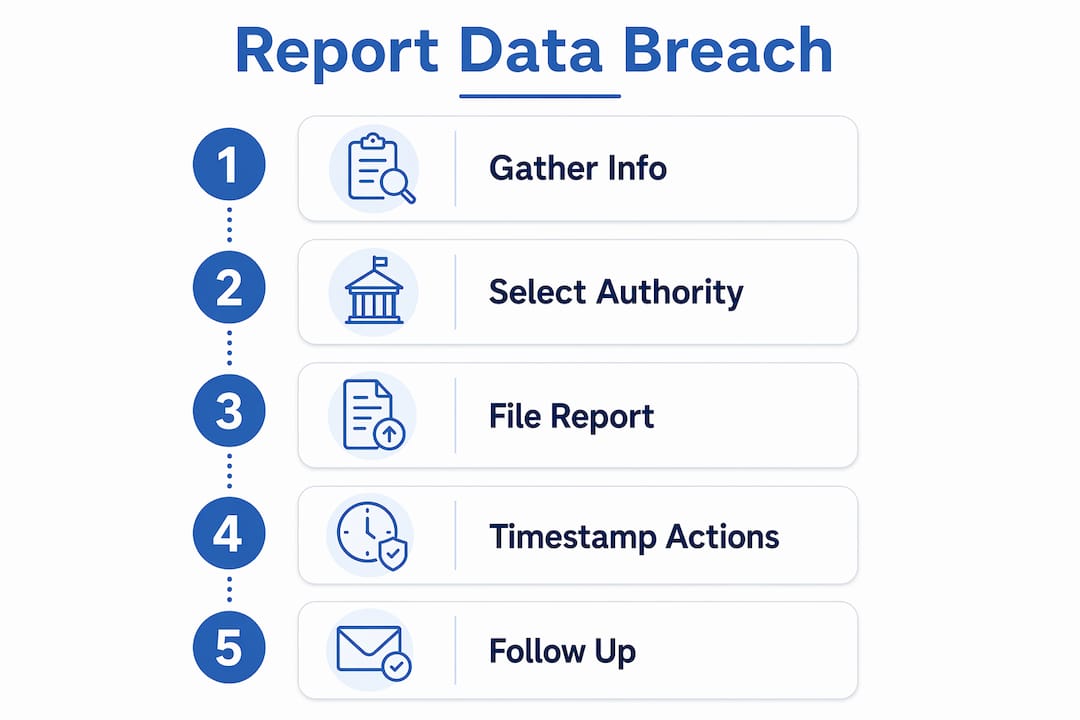 Report Data Breach

1 Gather Info

2 Select Authority

3 File Report

4 Timestamp Actions

5 Follow Up